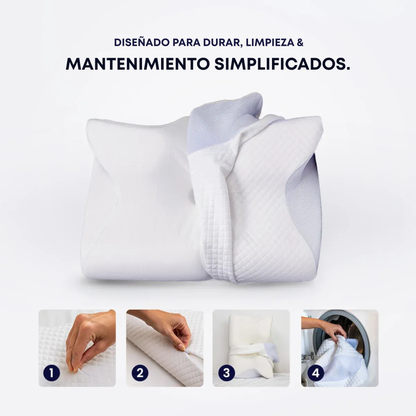 DISEÑADO PARA DURAR, LIMPIEZA &
MANTENIMIENTO SIMPLIFICADOS.

1

2

3

4