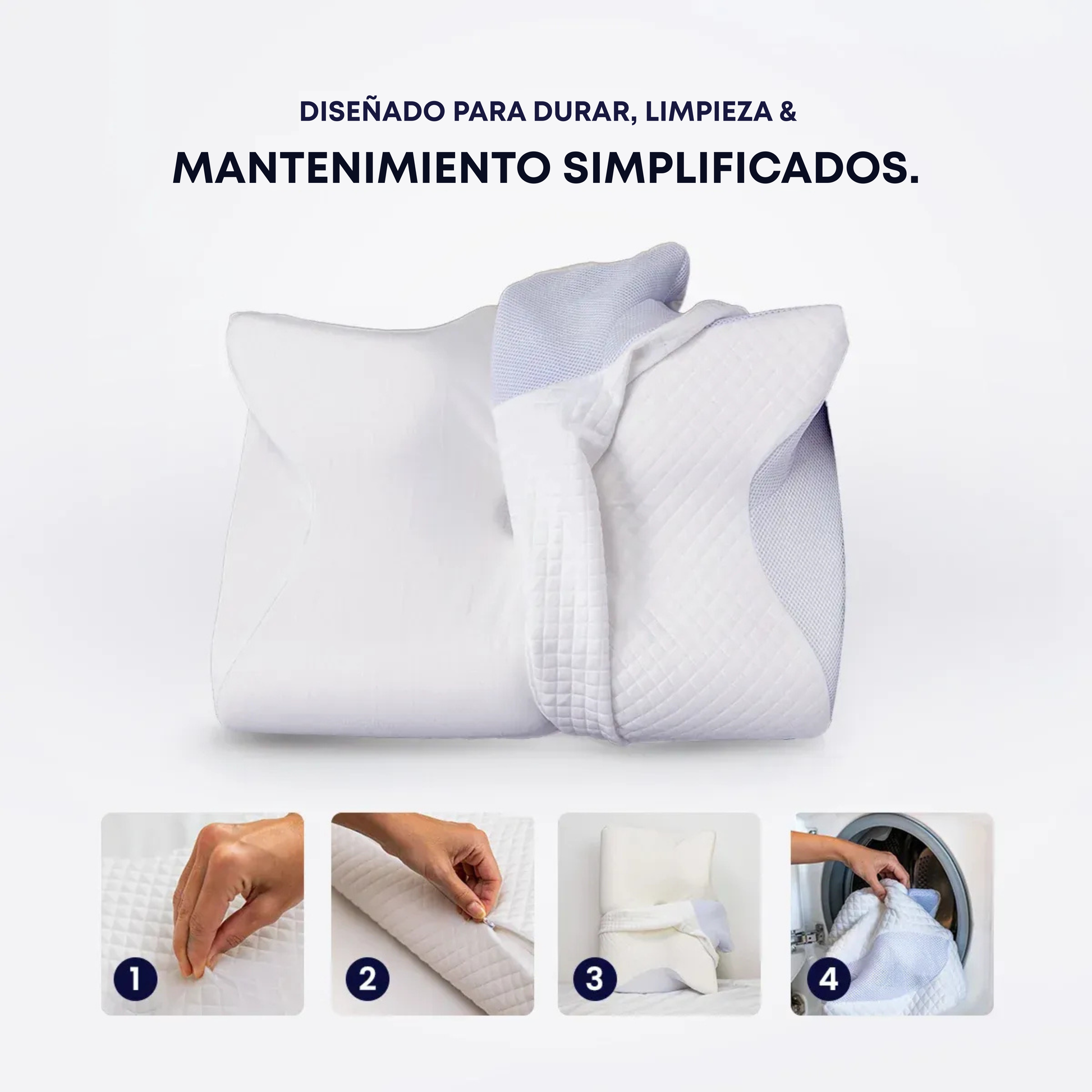 DISEÑADO PARA DURAR, LIMPIEZA &

MANTENIMIENTO SIMPLIFICADOS.

1

2

3

4