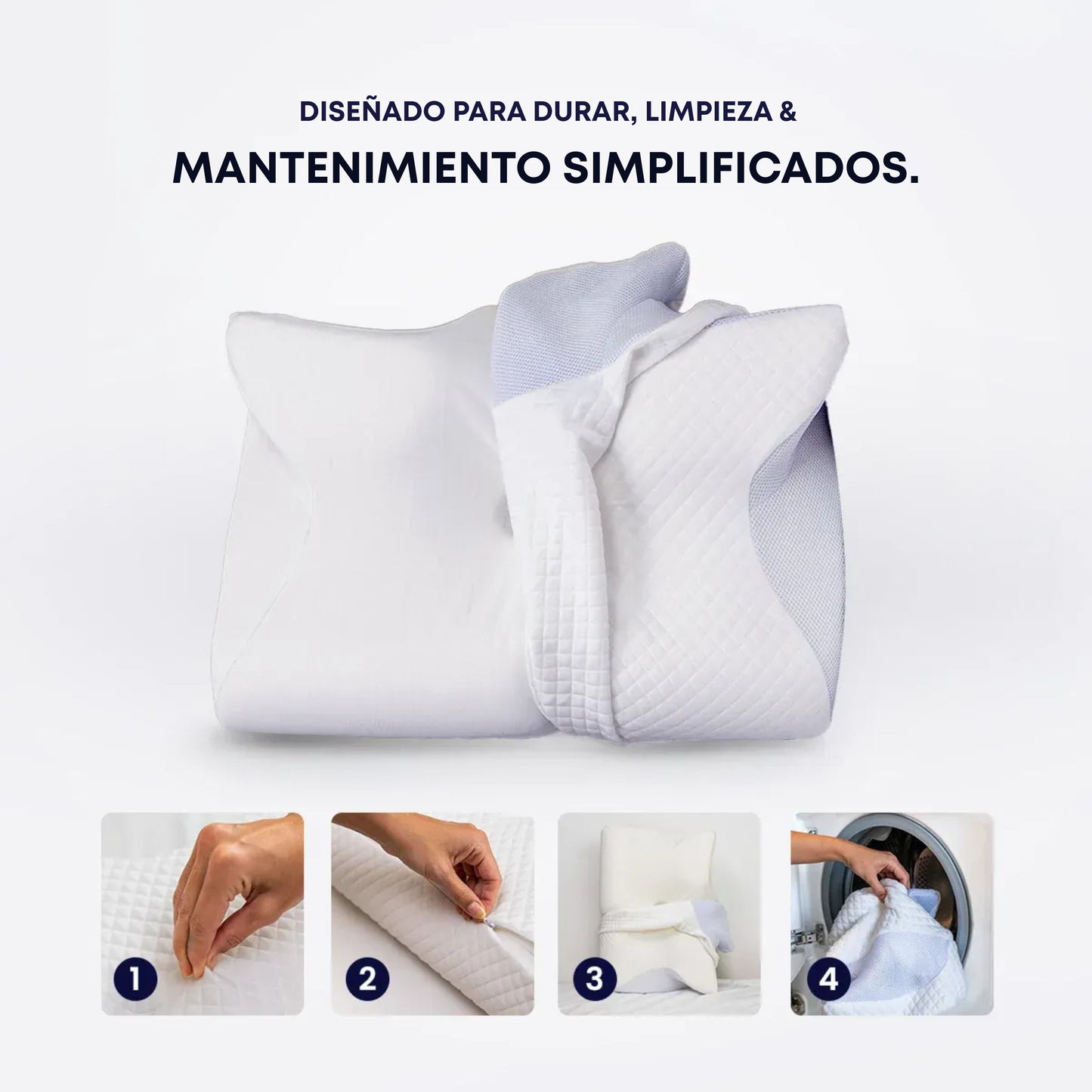 DISEÑADO PARA DURAR, LIMPIEZA &

MANTENIMIENTO SIMPLIFICADOS.

1

2

3

4